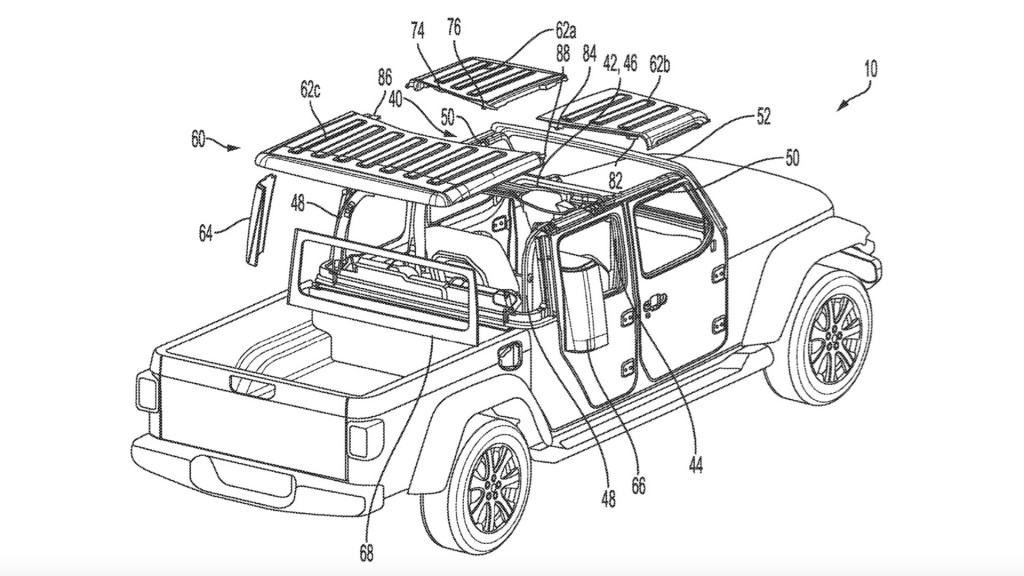 74
76
62a
88
84
42, 46
62b
10
62c
86
40
50
52
60
82
50
48
64
48
66
44
68