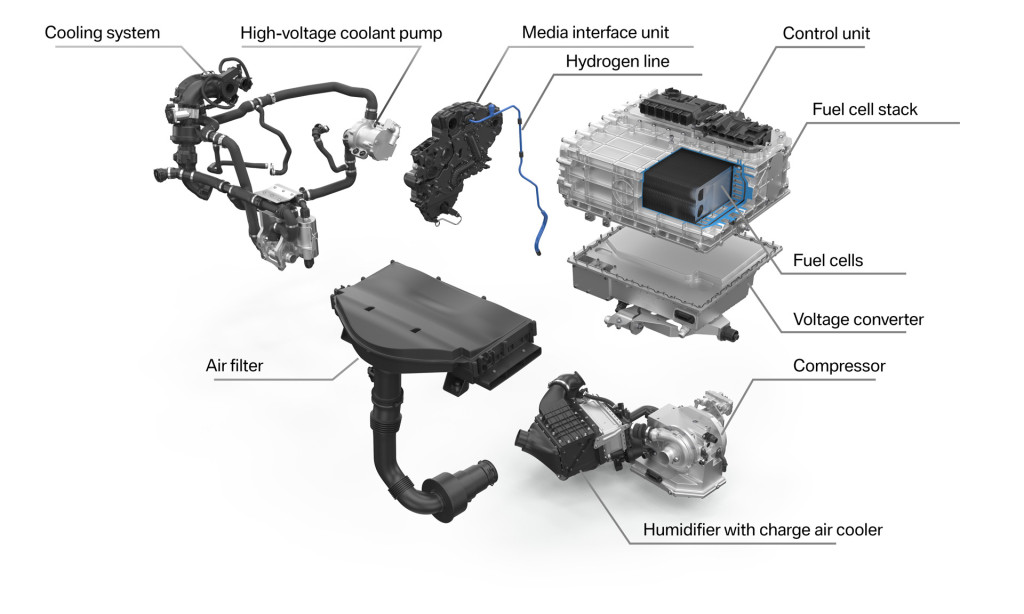 Cooling system
High-voltage coolant pump
Media interface unit
Hydrogen line
Control unit
Fuel cell stack
Fuel cells
Voltage converter
Air filter
Compressor
Humidifier with charge air cooler